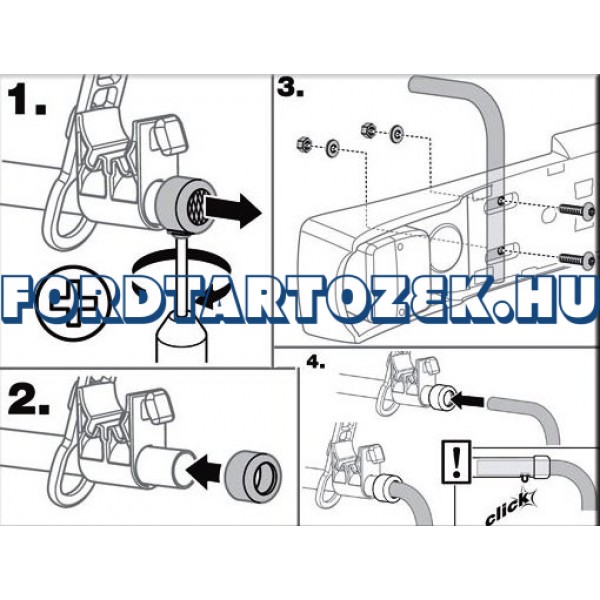 1.

3.

FORDTARTOZEK.HU

2.

4.

!

click